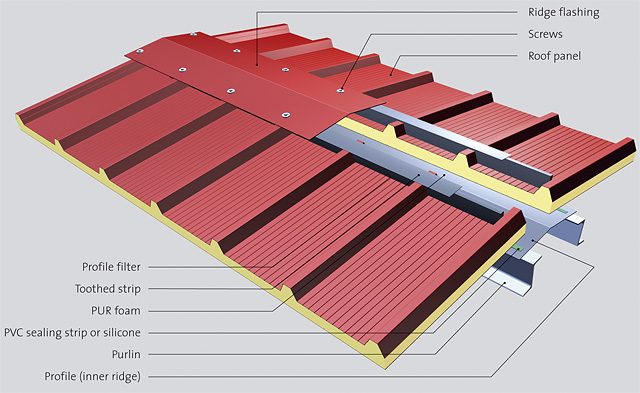 Ridge flashing
Screws
Roof panel
Profile filter
Toothed strip
PUR foam
PVC sealing strip or silicone
Purlin
Profile (inner ridge)